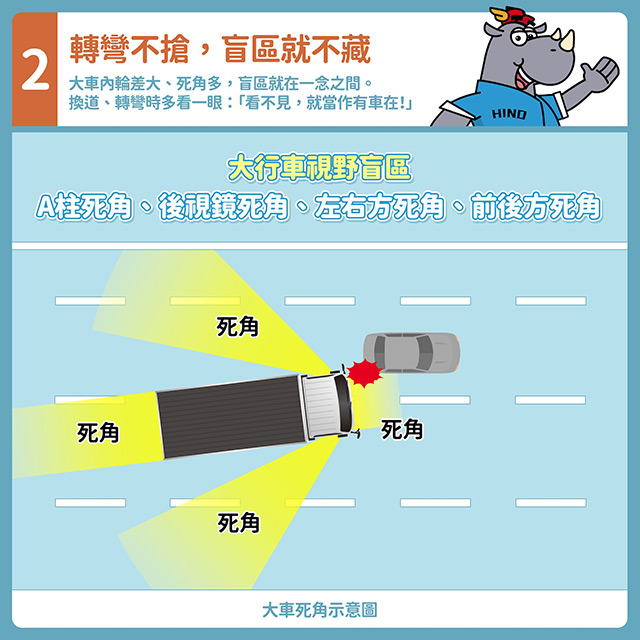 2
轉彎不搶，盲區就不藏
大車內輪差大、死角多，盲區就在一念之間。
換道、轉彎時多看一眼：「看不見，就當作有車在!」

HINO

大行車視野盲區
A柱死角、後視鏡死角、左右方死角、前後方死角

死角
死角
死角
死角

大車死角示意圖